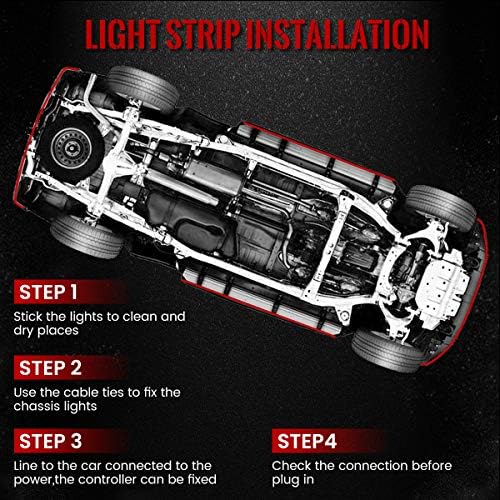 LIGHT STRIP INSTALLATION

STEP 1

Stick the lights to clean and dry places

STEP 2

Use the cable ties to fix the chassis lights

STEP 3

Line to the car connected to the power,the controller can be fixed

STEP4

Check the connection before plug in