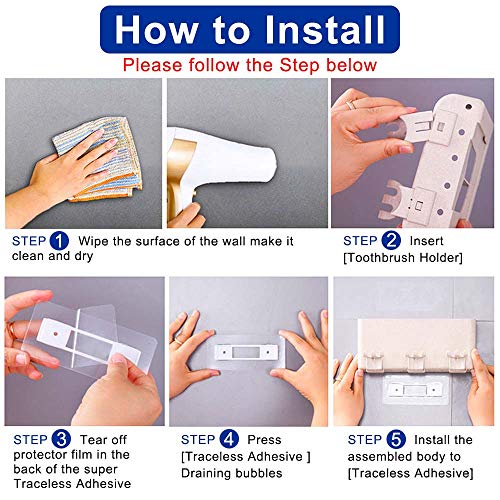 How to Install
Please follow the Step below

STEP 1 Wipe the surface of the wall make it clean and dry

STEP 2 Insert [Toothbrush Holder]

STEP 3 Tear off protector film in the back of the super Traceless Adhesive

STEP 4 Press [Traceless Adhesive ] Draining bubbles

STEP 5 Install the assembled body to [Traceless Adhesive]