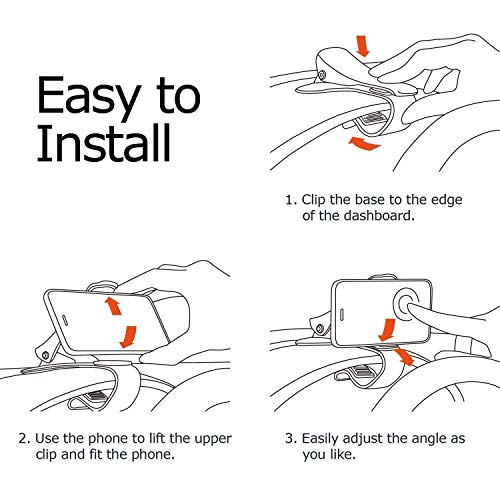 Easy to Install

1. Clip the base to the edge of the dashboard.

2. Use the phone to lift the upper clip and fit the phone.

3. Easily adjust the angle as you like.