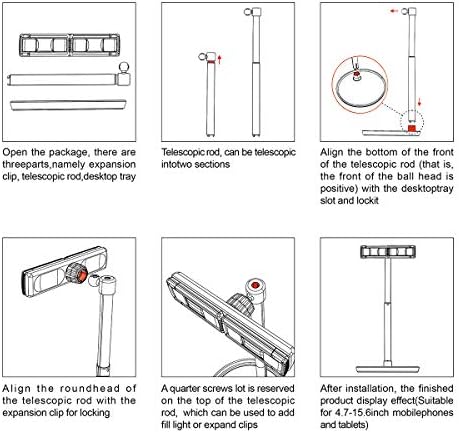 Open the package, there are threeparts,namely expansion clip, telescopic rod,desktop tray

Telescopic rod, can be telescopic intotwo sections

Align the bottom of the front of the telescopic rod (that is, the front of the ball head is positive) with the desktoptray slot and lockit

Align the roundhead of the telescopic rod with the expansion clip for locking

A quarter screws lot is reserved on the top of the telescopic rod, which can be used to add fill light or expand clips

After installation, the finished product display effect(Suitable for 4.7-15.6inch mobilephones and tablets)