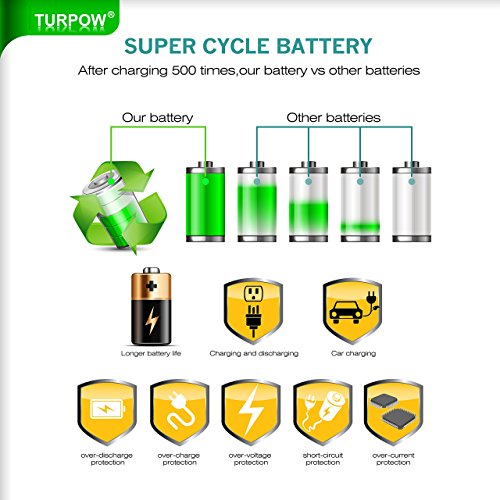 TURPOW®

SUPER CYCLE BATTERY

After charging 500 times,our battery vs other batteries

Our battery

Other batteries

Longer battery life

Charging and discharging

Car charging

over-discharge protection

over-charge protection

over-voltage protection

short-circuit protection

over-current protection