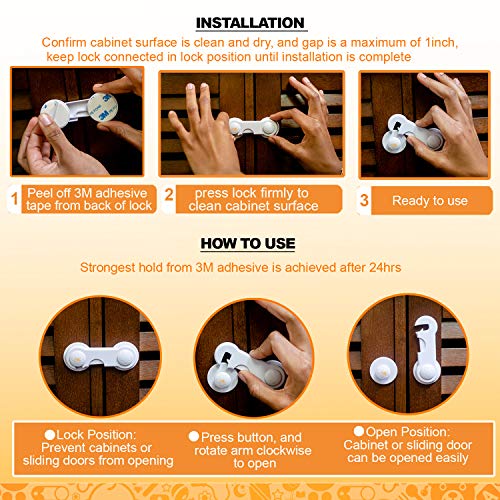 INSTALLATION

Confirm cabinet surface is clean and dry, and gap is a maximum of 1inch, keep lock connected in lock position until installation is complete

3M

1 Peel off 3M adhesive tape from back of lock

2 press lock firmly to clean cabinet surface

3 Ready to use

HOW TO USE

Strongest hold from 3M adhesive is achieved after 24hrs

●Lock Position: Prevent cabinets or sliding doors from opening

●Press button, and rotate arm clockwise to open

●Open Position: Cabinet or sliding door can be opened easily