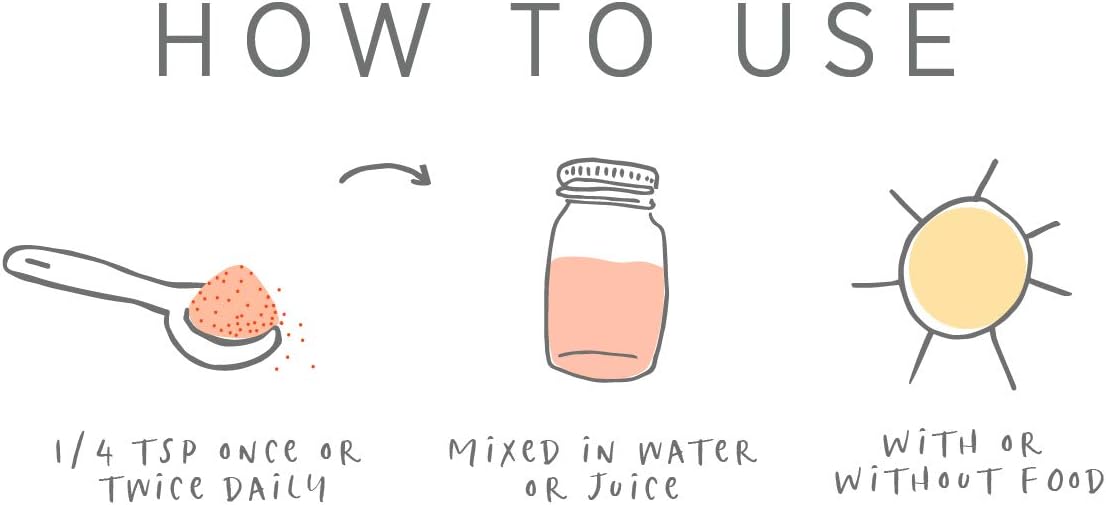 HOW TO USE

1/4 TSP ONCE OR TWICE DAILY

MIXED IN WATER OR JUICE

WITH OR WITHOUT FOOD