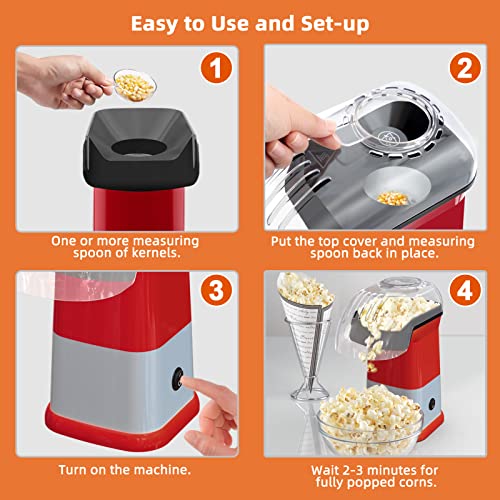 Easy to Use and Set-up

1

One or more measuring spoon of kernels.

2

Put the top cover and measuring spoon back in place.

3

Turn on the machine.

4

Wait 2-3 minutes for fully popped corns.