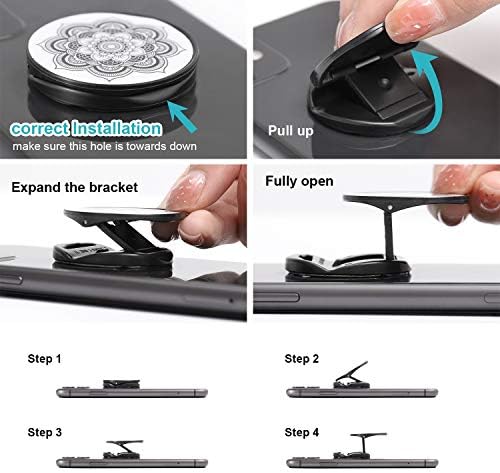 correct Installation
make sure this hole is towards down

Pull up

Expand the bracket

Fully open

Step 1

Step 2

Step 3

Step 4