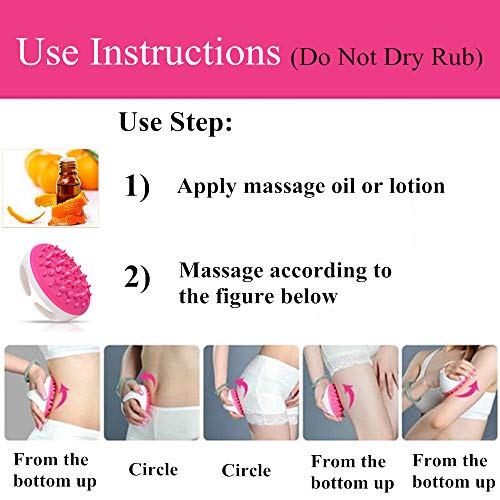 Use Instructions (Do Not Dry Rub)

Use Step:

1) Apply massage oil or lotion

2) Massage according to the figure below

From the bottom up

Circle

Circle

From the bottom up

From the bottom up