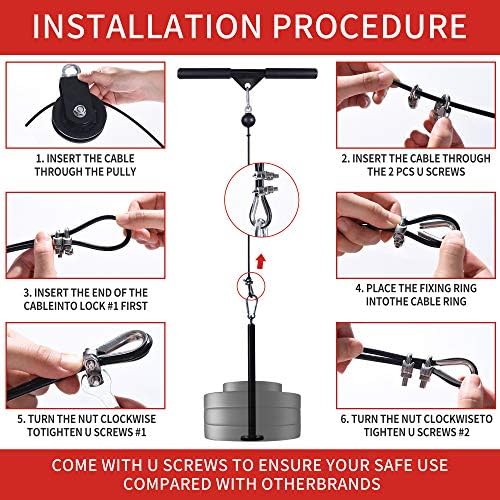 INSTALLATION PROCEDURE

1. INSERT THE CABLE THROUGH THE PULLY

2. INSERT THE CABLE THROUGH THE 2 PCS U SCREWS

3. INSERT THE END OF THE CABLEINTO LOCK #1 FIRST

4. PLACE THE FIXING RING INTOTHE CABLE RING

5. TURN THE NUT CLOCKWISE TOTIGHTEN U SCREWS #1

6. TURN THE NUT CLOCKWISETO TIGHTEN U SCREWS #2

COME WITH U SCREWS TO ENSURE YOUR SAFE USE COMPARED WITH OTHERBRANDS