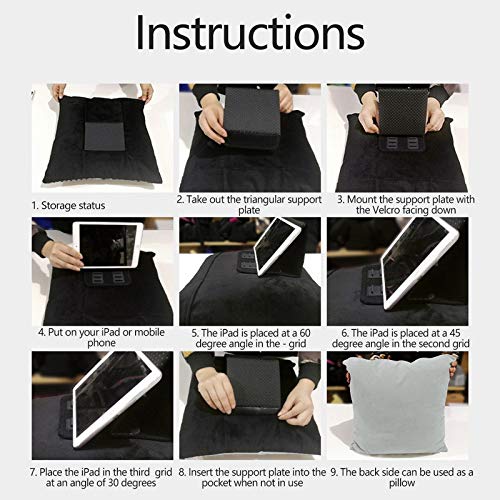 Instructions

1. Storage status

2. Take out the triangular support plate

3. Mount the support plate with the Velcro facing down

4. Put on your iPad or mobile phone

5. The iPad is placed at a 60 degree angle in the - grid

6. The iPad is placed at a 45 degree angle in the second grid

7. Place the iPad in the third grid at an angle of 30 degrees

8. Insert the support plate into the pocket when not in use

9. The back side can be used as a pillow