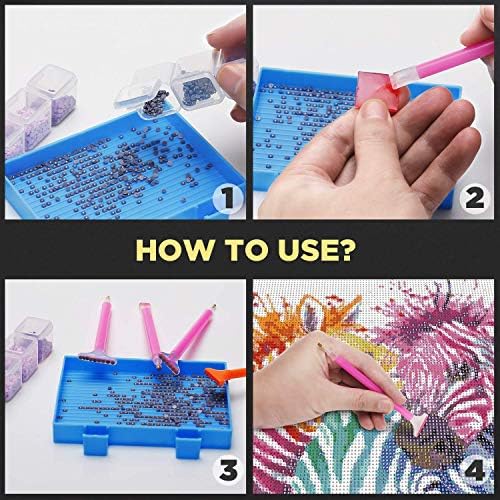 1

2

HOW TO USE?

3

4