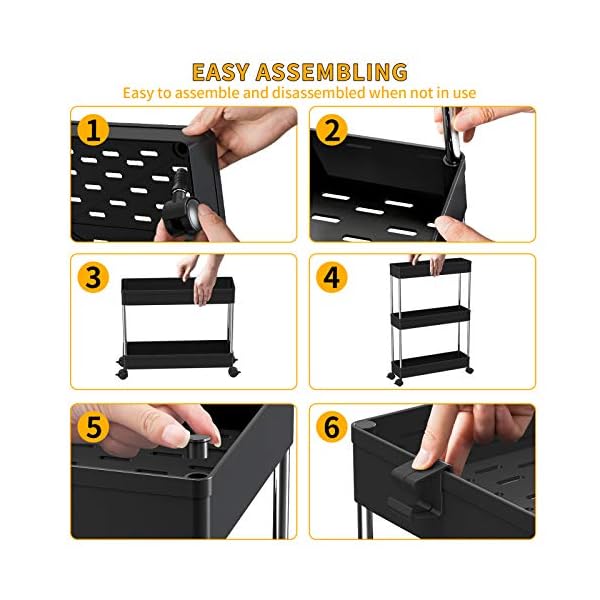 EASY ASSEMBLING
Easy to assemble and disassembled when not in use

1

2

3

4

5

6