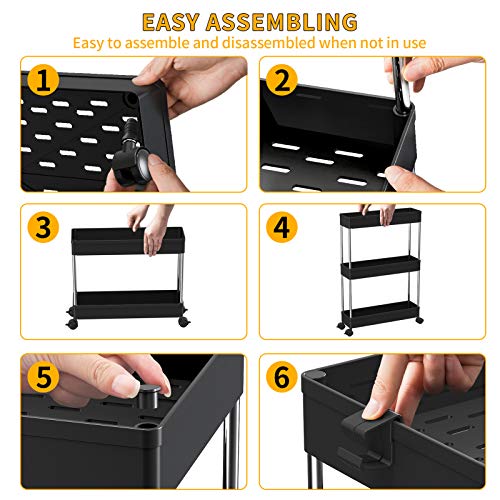 EASY ASSEMBLING
Easy to assemble and disassembled when not in use

1

2

3

4

5

6