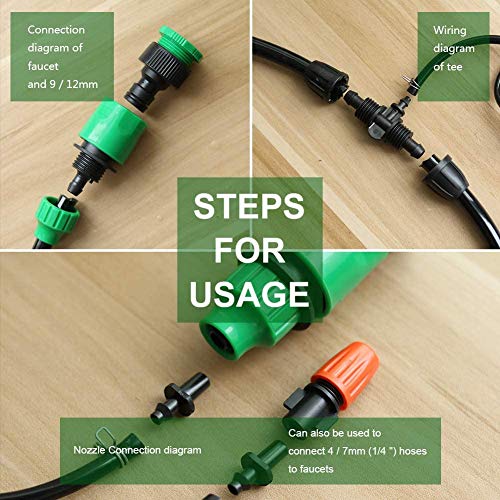 Connection diagram of faucet and 9 / 12mm

Wiring diagram of tee

STEPS FOR USAGE

Nozzle Connection diagram

Can also be used to connect 4 / 7mm (1/4 ") hoses to faucets