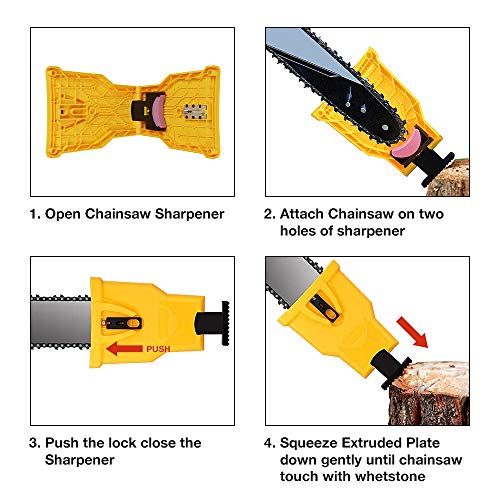 1. Open Chainsaw Sharpener

2. Attach Chainsaw on two holes of sharpener

PUSH

3. Push the lock close the Sharpener

4. Squeeze Extruded Plate down gently until chainsaw touch with whetstone