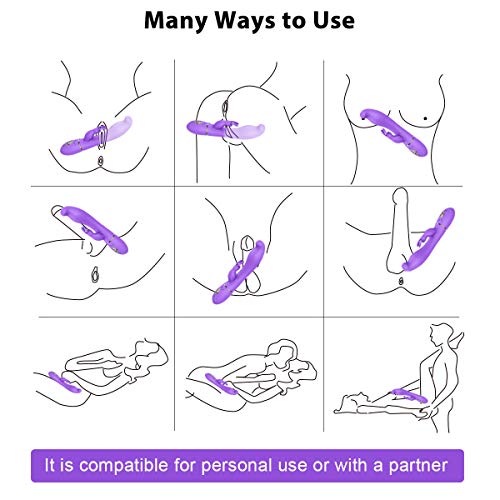 Many Ways to Use

It is compatible for personal use or with a partner