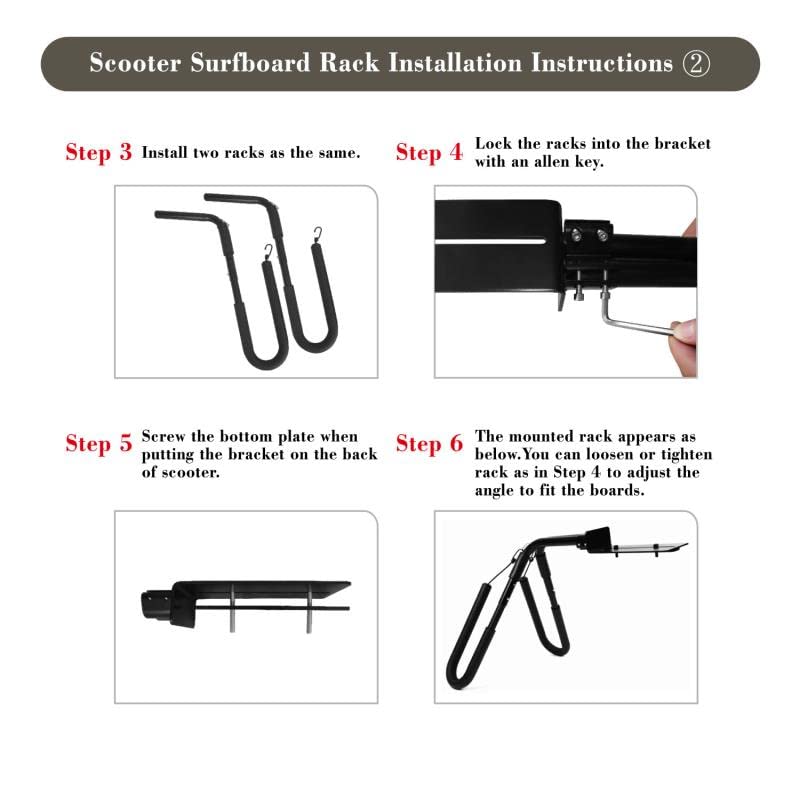 Scooter Surfboard Rack Installation Instructions ②

Step 3 Install two racks as the same.

Step 4 Lock the racks into the bracket with an allen key.

Step 5 Screw the bottom plate when putting the bracket on the back of scooter.

Step 6 The mounted rack appears as below.You can loosen or tighten rack as in Step 4 to adjust the angle to fit the boards.