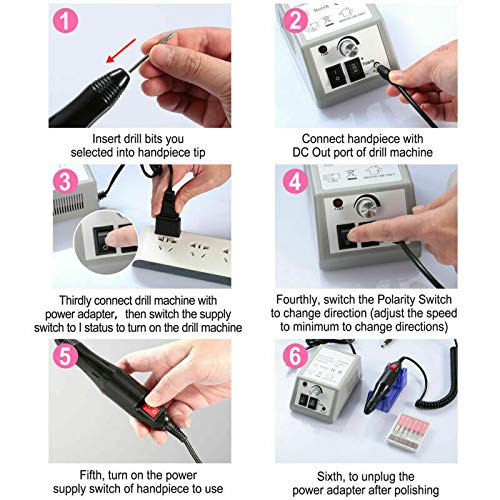 1

Insert drill bits you selected into handpiece tip

2

Connect handpiece with DC Out port of drill machine

3

Thirdly connect drill machine with power adapter, then switch the supply switch to I status to turn on the drill machine

4

Fourthly, switch the Polarity Switch to change direction (adjust the speed to minimum to change directions)

5

Fifth, turn on the power supply switch of handpiece to use

6

Sixth, to unplug the power adapter after polishing