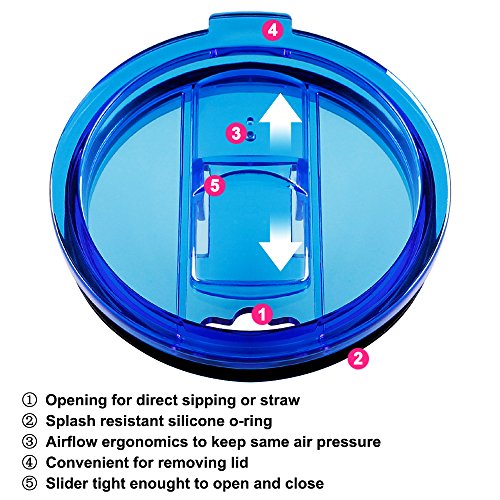 4

3

5

1

2

① Opening for direct sipping or straw
② Splash resistant silicone o-ring
③ Airflow ergonomics to keep same air pressure
④ Convenient for removing lid
⑤ Slider tight enought to open and close