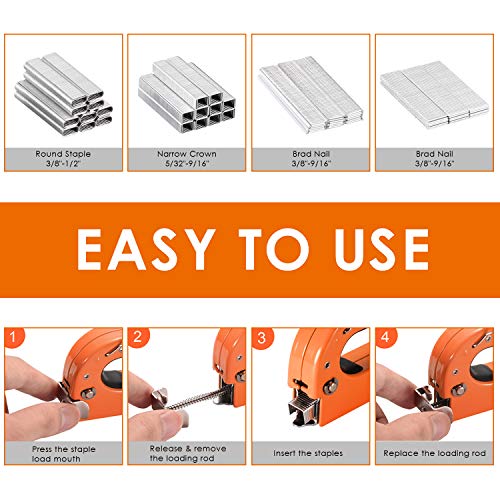 Round Staple
3/8"-1/2"

Narrow Crown
5/32"-9/16"

Brad Nail
3/8"-9/16"

Brad Nail
3/8"-9/16"

EASY TO USE

1
Press the staple load mouth

2
Release & remove the loading rod

3
Insert the staples

4
Replace the loading rod