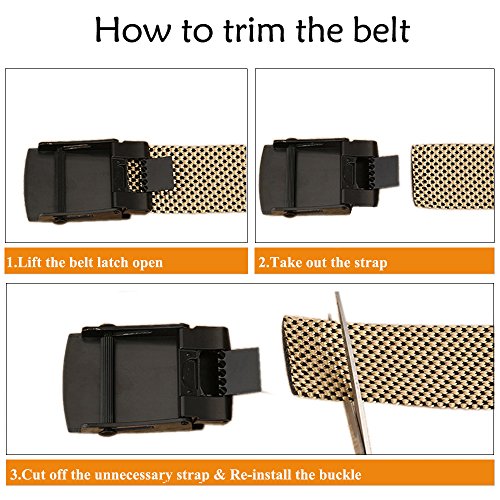 How to trim the belt

1.Lift the belt latch open

2.Take out the strap

3.Cut off the unnecessary strap & Re-install the buckle