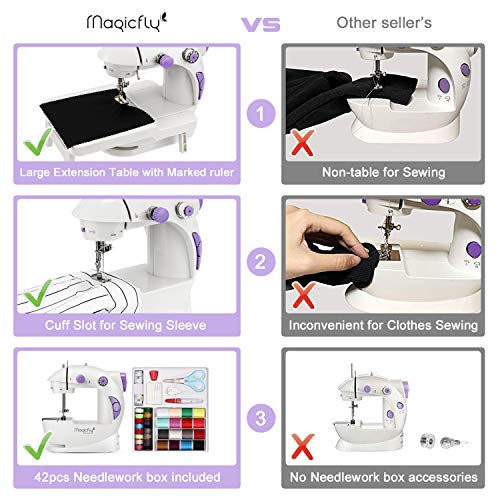 Magicfly

VS

Other seller's

Large Extension Table with Marked ruler

1

Non-table for Sewing

Cuff Slot for Sewing Sleeve

2

Inconvenient for Clothes Sewing

Magicfly

42pcs Needlework box included

3

No Needlework box accessories