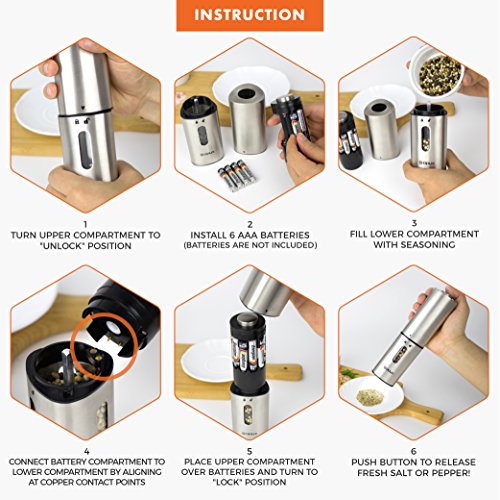 INSTRUCTION

1
TURN UPPER COMPARTMENT TO "UNLOCK" POSITION

2
INSTALL 6 AAA BATTERIES
(BATTERIES ARE NOT INCLUDED)

3
FILL LOWER COMPARTMENT WITH SEASONING

4
CONNECT BATTERY COMPARTMENT TO LOWER COMPARTMENT BY ALIGNING AT COPPER CONTACT POINTS

5
PLACE UPPER COMPARTMENT OVER BATTERIES AND TURN TO "LOCK" POSITION

6
PUSH BUTTON TO RELEASE FRESH SALT OR PEPPER!