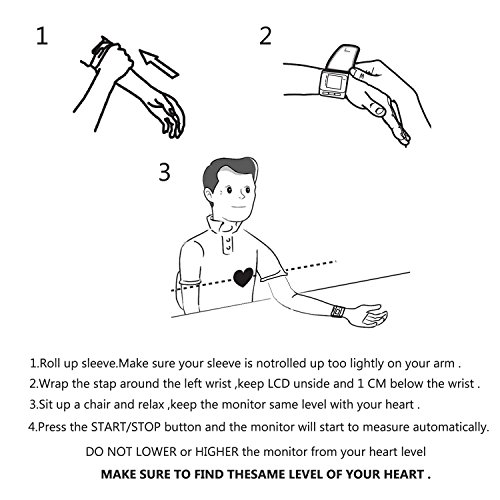 1

2

3

1.Roll up sleeve.Make sure your sleeve is notrolled up too lightly on your arm .
2.Wrap the stap around the left wrist ,keep LCD unside and 1 CM below the wrist .
3.Sit up a chair and relax ,keep the monitor same level with your heart .
4.Press the START/STOP button and the monitor will start to measure automatically.

DO NOT LOWER or HIGHER the monitor from your heart level

MAKE SURE TO FIND THESAME LEVEL OF YOUR HEART .