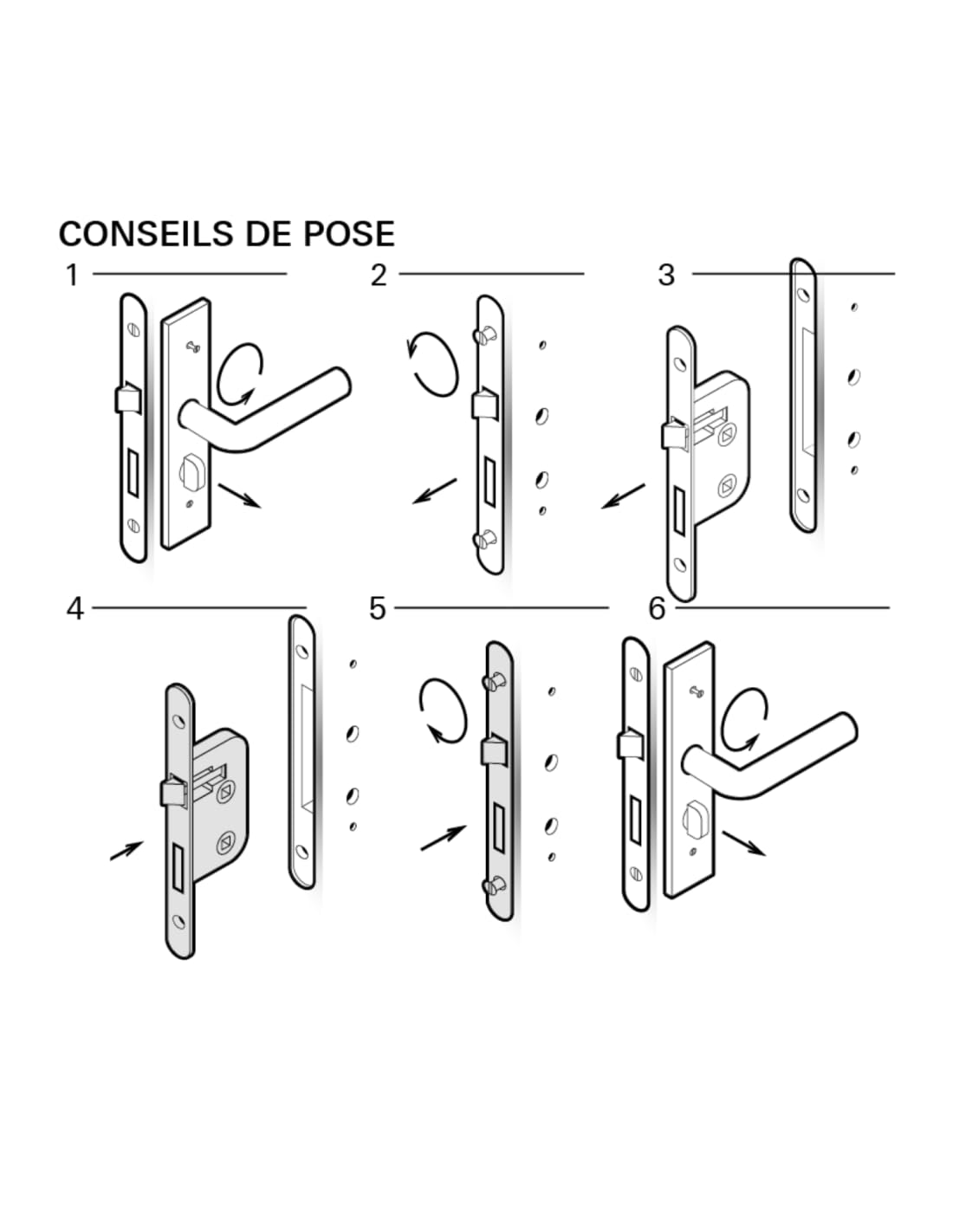 CONSEILS DE POSE

1

2

3

4

5

6