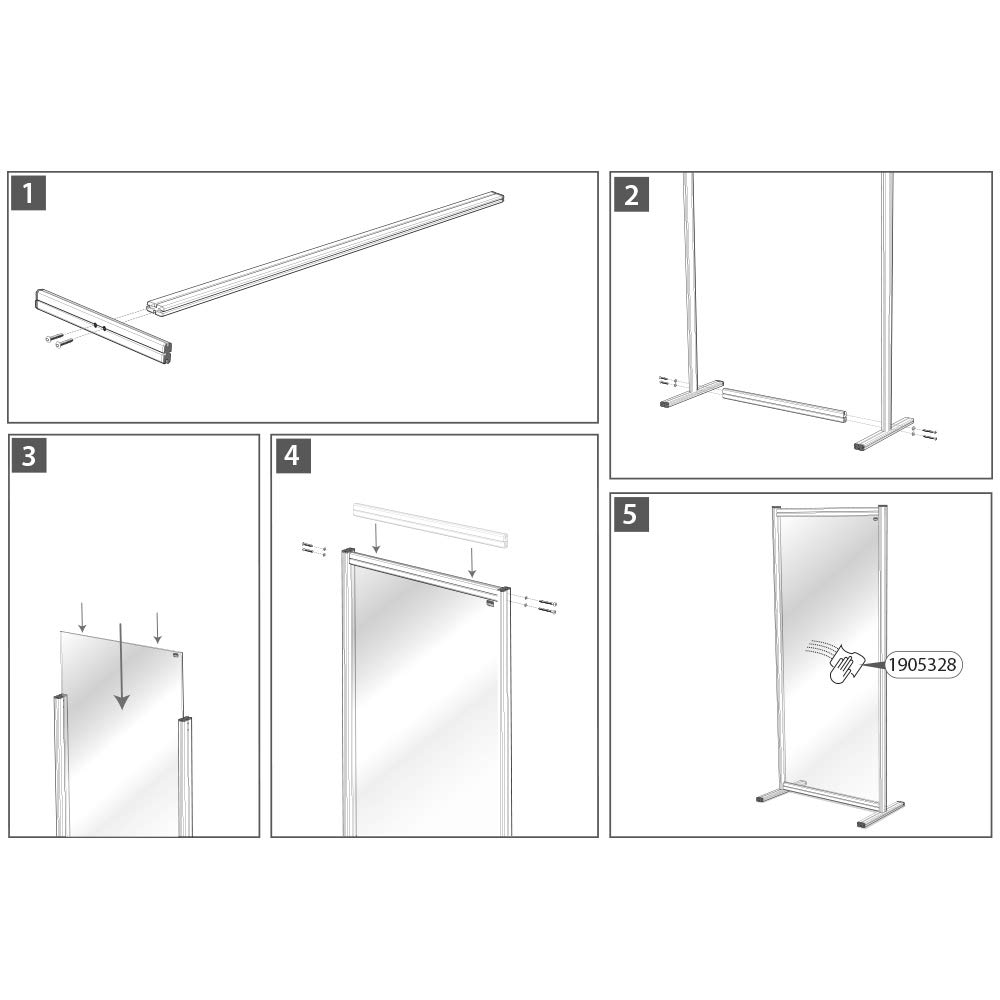 1

2

3

4

5

1905328