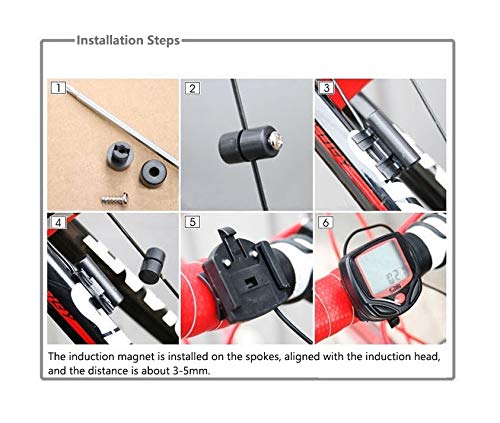 Installation Steps

1

2

3

4

5

6

The induction magnet is installed on the spokes, aligned with the induction head, and the distance is about 3-5mm.