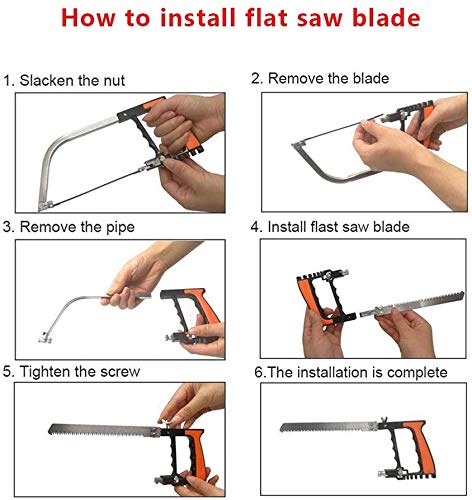 How to install flat saw blade

1. Slacken the nut

2. Remove the blade

3. Remove the pipe

4. Install flast saw blade

5. Tighten the screw

6.The installation is complete