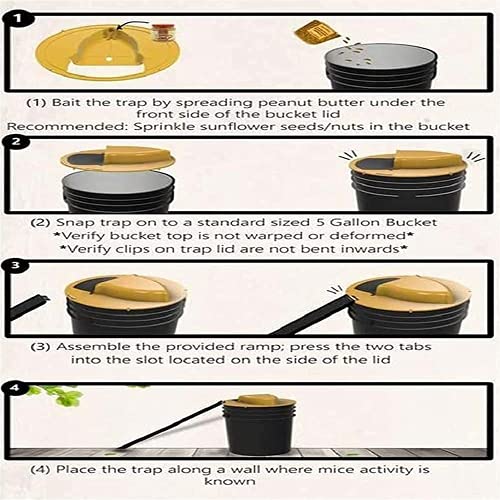 1

(1) Bait the trap by spreading peanut butter under the front side of the bucket lid
Recommended: Sprinkle sunflower seeds/nuts in the bucket

2

(2) Snap trap on to a standard sized 5 Gallon Bucket
*Verify bucket top is not warped or deformed*
*Verify clips on trap lid are not bent inwards*

3

(3) Assemble the provided ramp; press the two tabs into the slot located on the side of the lid

4

(4) Place the trap along a wall where mice activity is known