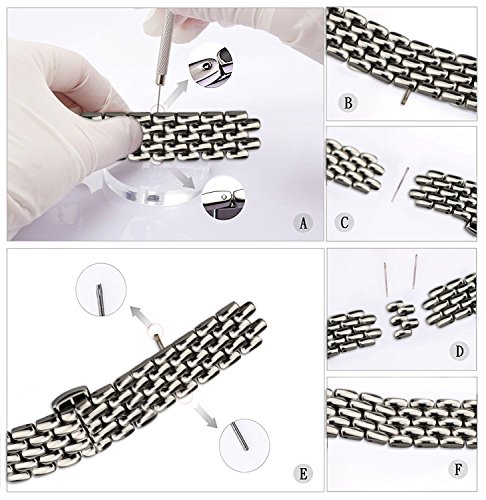 A
B
C
E
D
F