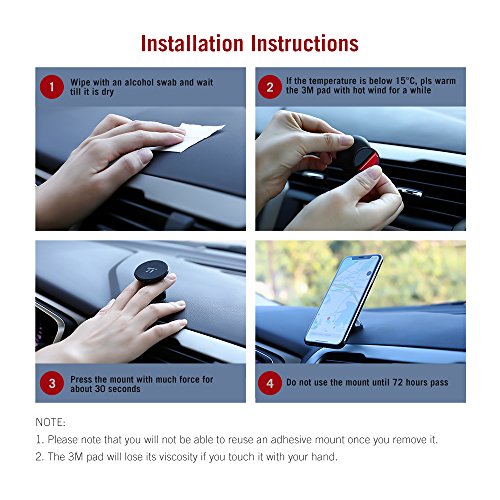 Installation Instructions

1 Wipe with an alcohol swab and wait till it is dry

2 If the temperature is below 15°C, pls warm the 3M pad with hot wind for a while

3 Press the mount with much force for about 30 seconds

4 Do not use the mount until 72 hours pass

NOTE:
1. Please note that you will not be able to reuse an adhesive mount once you remove it.
2. The 3M pad will lose its viscosity if you touch it with your hand.