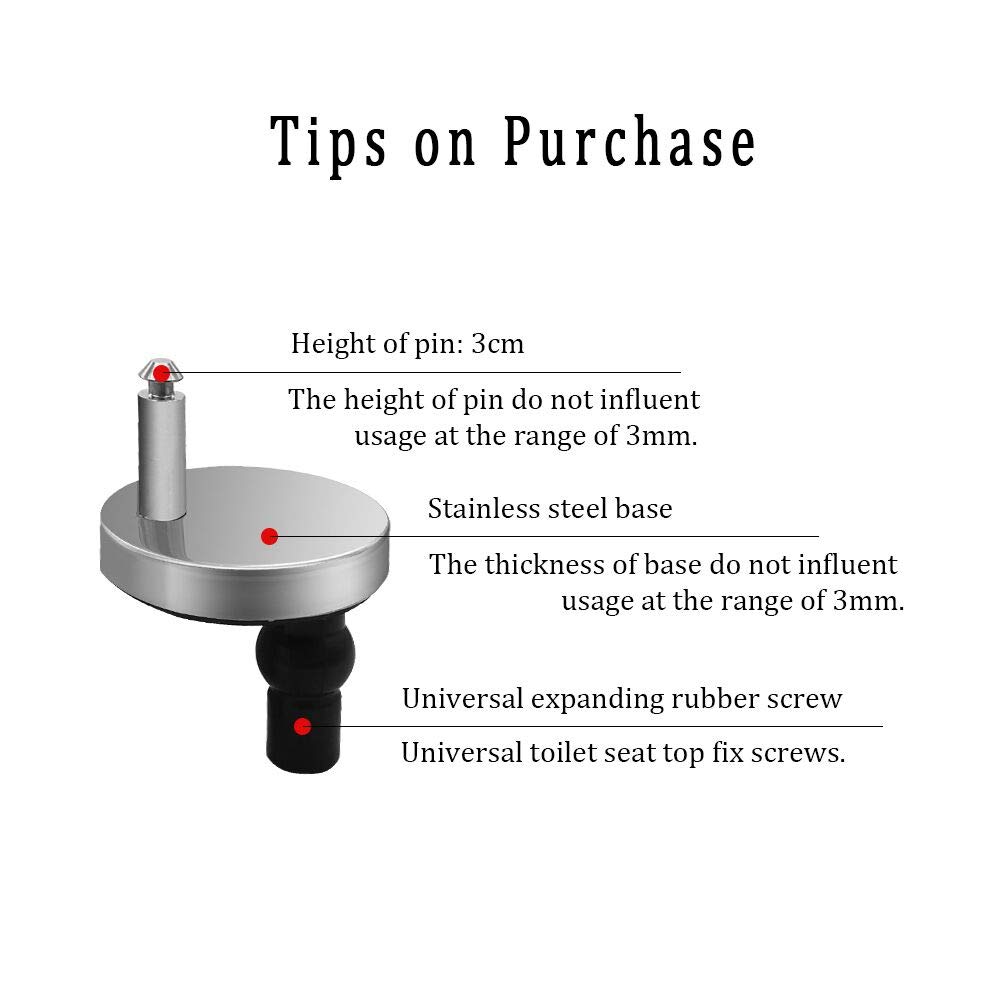 Tips on Purchase

Height of pin: 3cm

The height of pin do not influent usage at the range of 3mm.

Stainless steel base

The thickness of base do not influent usage at the range of 3mm.

Universal expanding rubber screw

Universal toilet seat top fix screws.