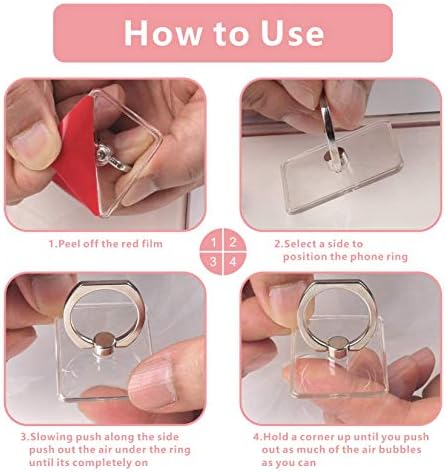 How to Use

1.Peel off the red film

1 2
3 4

2.Select a side to position the phone ring

3.Slowing push along the side push out the air under the ring until its completely on

4.Hold a corner up until you push out as much of the air bubbles as you can