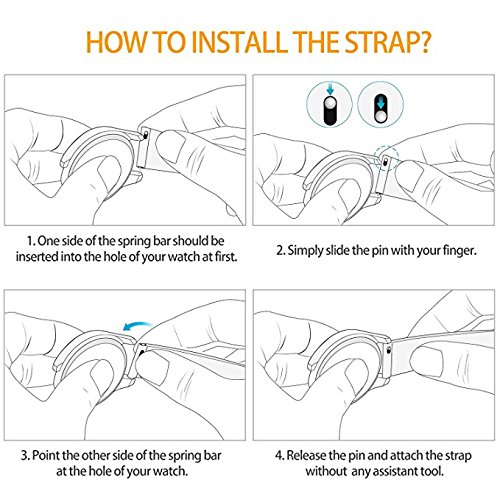 HOW TO INSTALL THE STRAP?

1. One side of the spring bar should be inserted into the hole of your watch at first.

2. Simply slide the pin with your finger.

3. Point the other side of the spring bar at the hole of your watch.

4. Release the pin and attach the strap without any assistant tool.