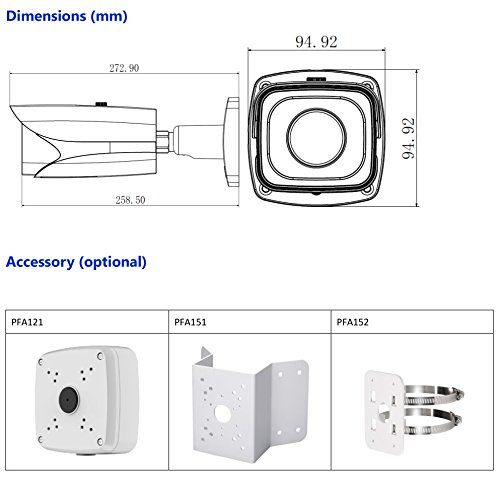 Dimensions (mm)

272.90

258.50

94.92

94.92

Accessory (optional)

| PFA121 | PFA151 | PFA152 |
|---|---|---|
| | | |