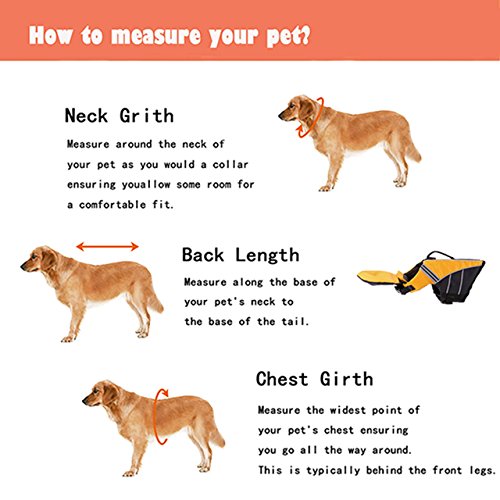 How to measure your pet?

Neck Grith

Measure around the neck of your pet as you would a collar ensuring youallow some room for a comfortable fit.

Back Length

Measure along the base of your pet's neck to the base of the tail.

Chest Girth

Measure the widest point of your pet's chest ensuring you go all the way around. This is typically behind the front legs.