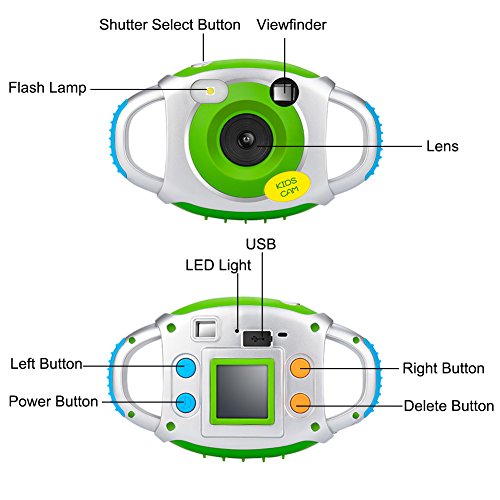 Shutter Select Button
Viewfinder
Flash Lamp
Lens
KIDS CAM

USB
LED Light
Left Button
Right Button
Power Button
Delete Button