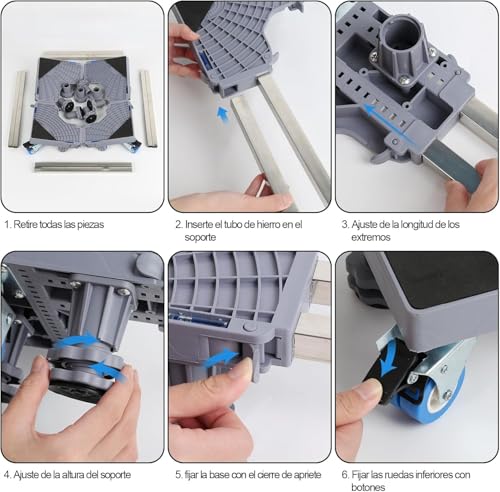 1. Retire todas las piezas

2. Inserte el tubo de hierro en el soporte

3. Ajuste de la longitud de los extremos

4. Ajuste de la altura del soporte

5. fijar la base con el cierre de apriete

6. Fijar las ruedas inferiores con botones