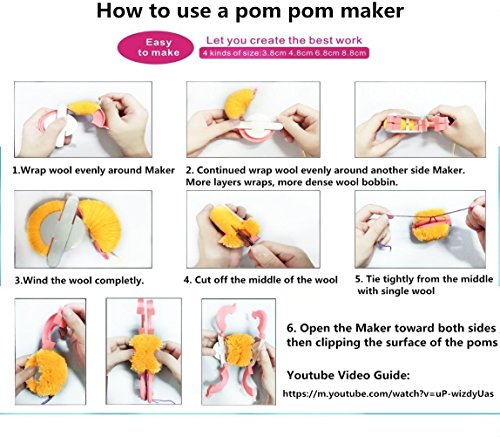 How to use a pom pom maker

Easy to make

Let you create the best work

4 kinds of size:3.8cm 4.8cm 6.8cm 8.8cm

1.Wrap wool evenly around Maker

2. Continued wrap wool evenly around another side Maker. More layers wraps, more dense wool bobbin.

3.Wind the wool completly.

4. Cut off the middle of the wool

5. Tie tightly from the middle with single wool

6. Open the Maker toward both sides then clipping the surface of the poms

Youtube Video Guide:

https://m.youtube.com/watch?v=uP-wizdyUas