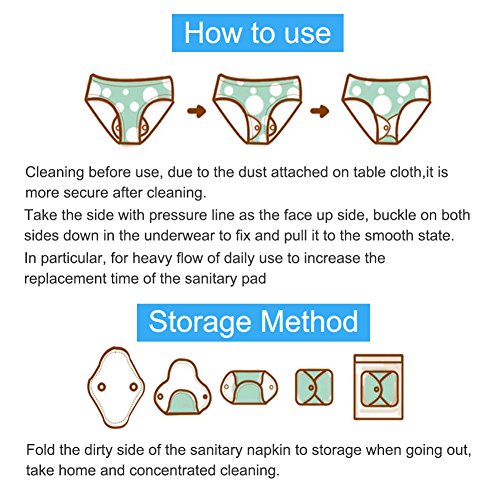 How to use

Cleaning before use, due to the dust attached on table cloth,it is more secure after cleaning.
Take the side with pressure line as the face up side, buckle on both sides down in the underwear to fix and pull it to the smooth state.
In particular, for heavy flow of daily use to increase the replacement time of the sanitary pad

Storage Method

Fold the dirty side of the sanitary napkin to storage when going out, take home and concentrated cleaning.