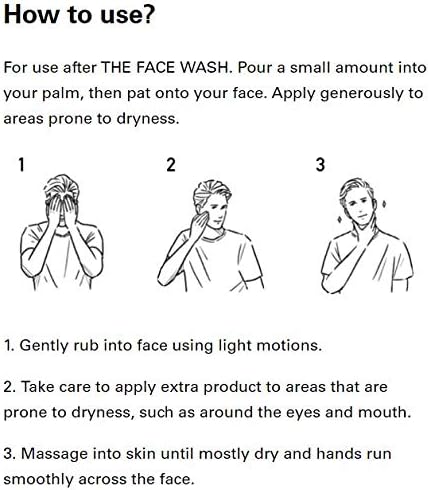 How to use?

For use after THE FACE WASH. Pour a small amount into your palm, then pat onto your face. Apply generously to areas prone to dryness.

1

2

3

1. Gently rub into face using light motions.

2. Take care to apply extra product to areas that are prone to dryness, such as around the eyes and mouth.

3. Massage into skin until mostly dry and hands run smoothly across the face.