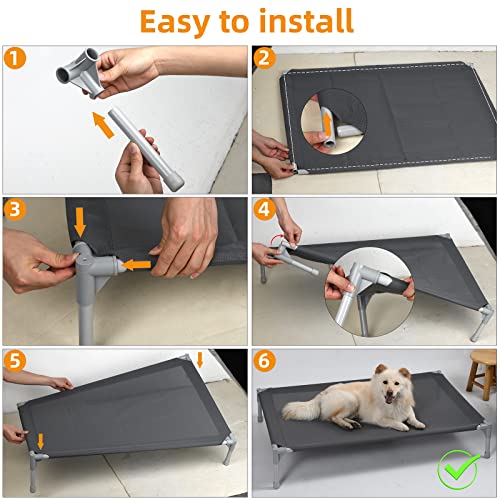 Easy to install

1

2

3

4

5

6