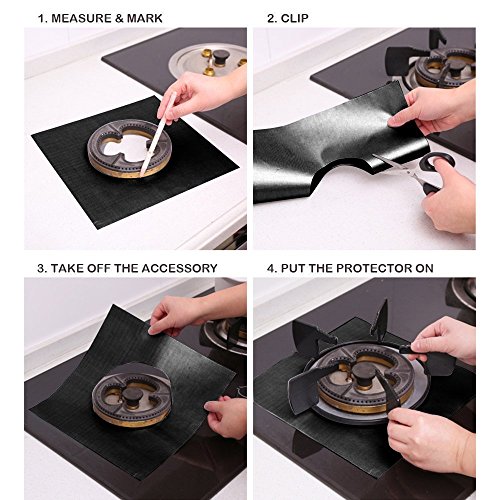 1. MEASURE & MARK

2. CLIP

3. TAKE OFF THE ACCESSORY

4. PUT THE PROTECTOR ON