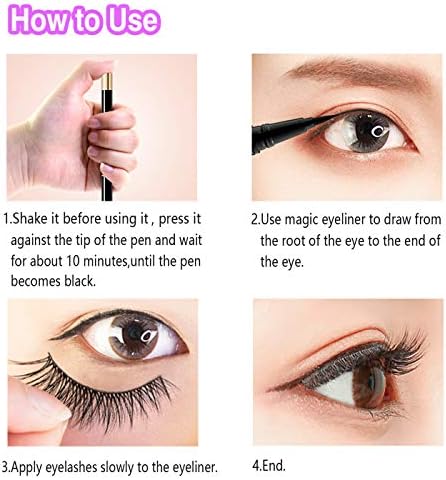 How to Use

1.Shake it before using it , press it against the tip of the pen and wait for about 10 minutes,until the pen becomes black.

2.Use magic eyeliner to draw from the root of the eye to the end of the eye.

3.Apply eyelashes slowly to the eyeliner.

4.End.