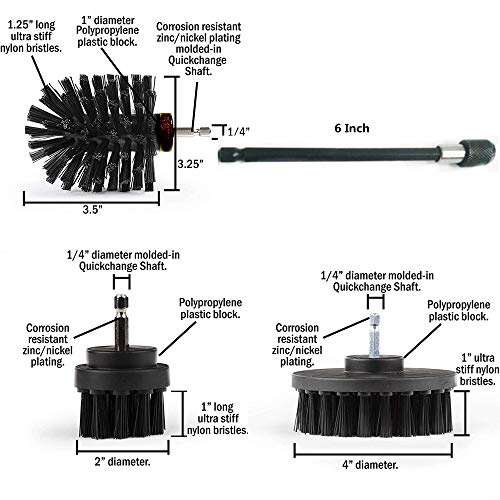 1.25" long ultra stiff nylon bristles.

1" diameter Polypropylene plastic block.

Corrosion resistant zinc/nickel plating molded-in Quickchange Shaft.

1/4"

6 Inch

3.25"

3.5"

1/4" diameter molded-in Quickchange Shaft.

Polypropylene plastic block.

Corrosion resistant zinc/nickel plating.

1" long ultra stiff nylon bristles.

2" diameter.

1/4" diameter molded-in Quickchange Shaft.

Polypropylene plastic block.

Corrosion resistant zinc/nickel plating.

1" ultra stiff nylon bristles.

4" diameter.