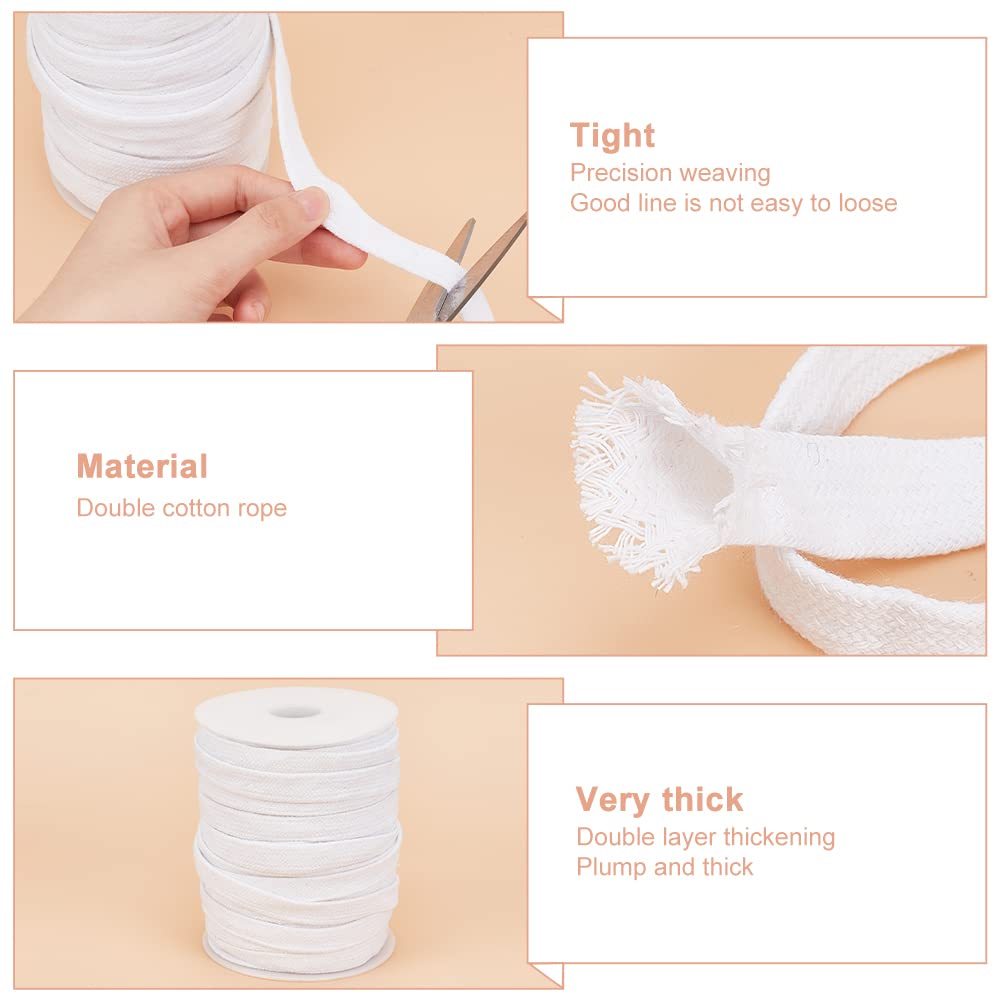 Tight
Precision weaving
Good line is not easy to loose

Material
Double cotton rope

Very thick
Double layer thickening
Plump and thick