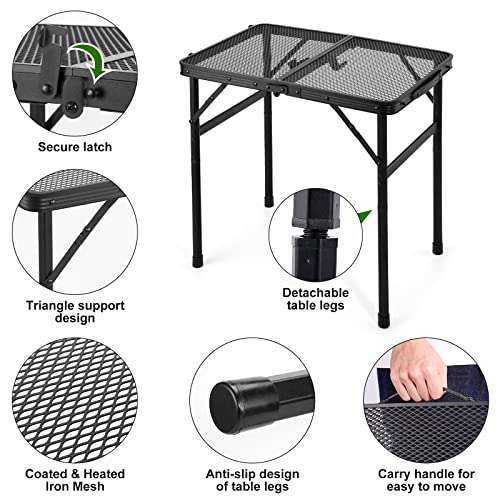 Secure latch

Triangle support design

Detachable table legs

Coated & Heated Iron Mesh

Anti-slip design of table legs

Carry handle for easy to move