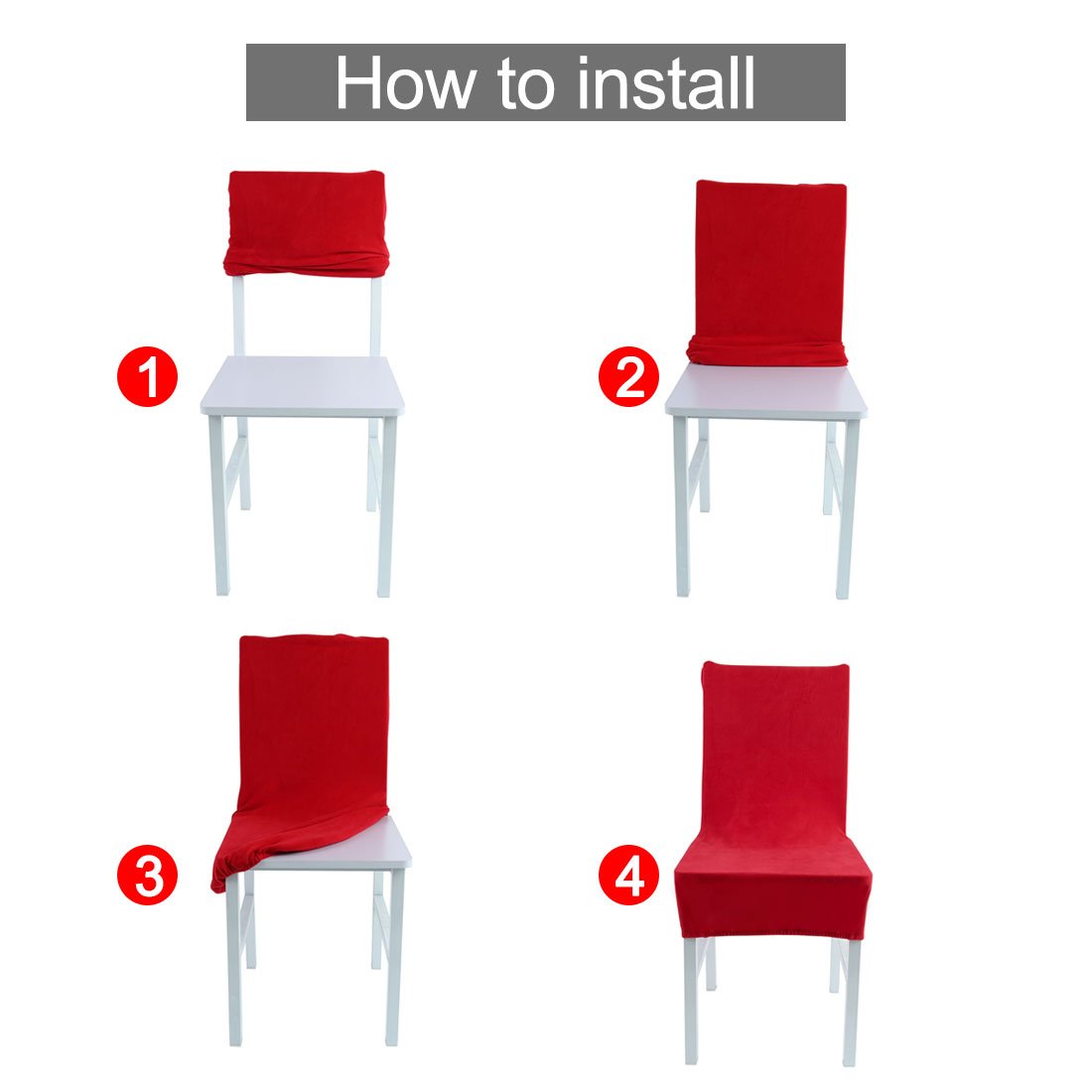 How to install

1

2

3

4